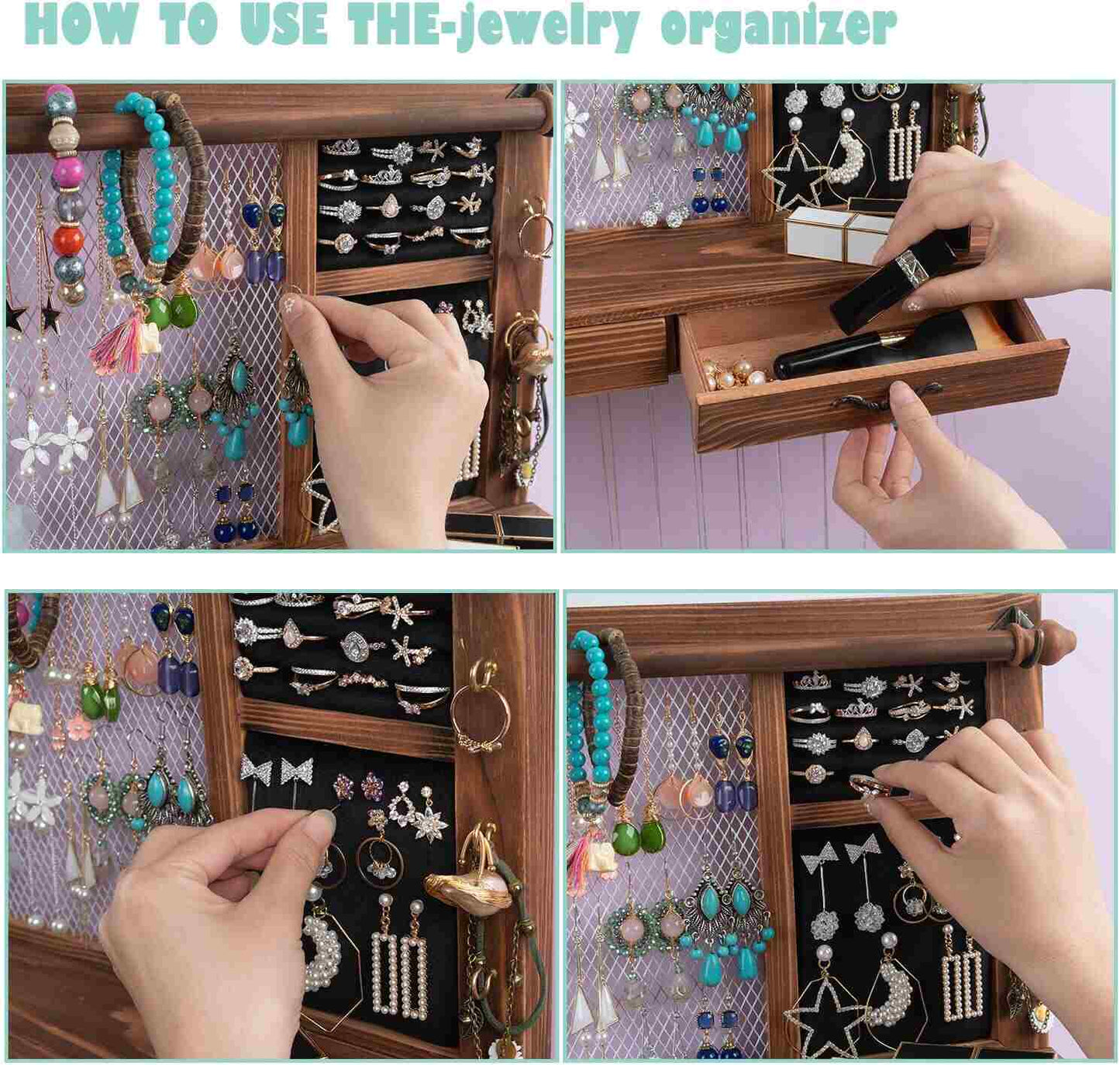 HOW TO USE THE-jewelry organizer