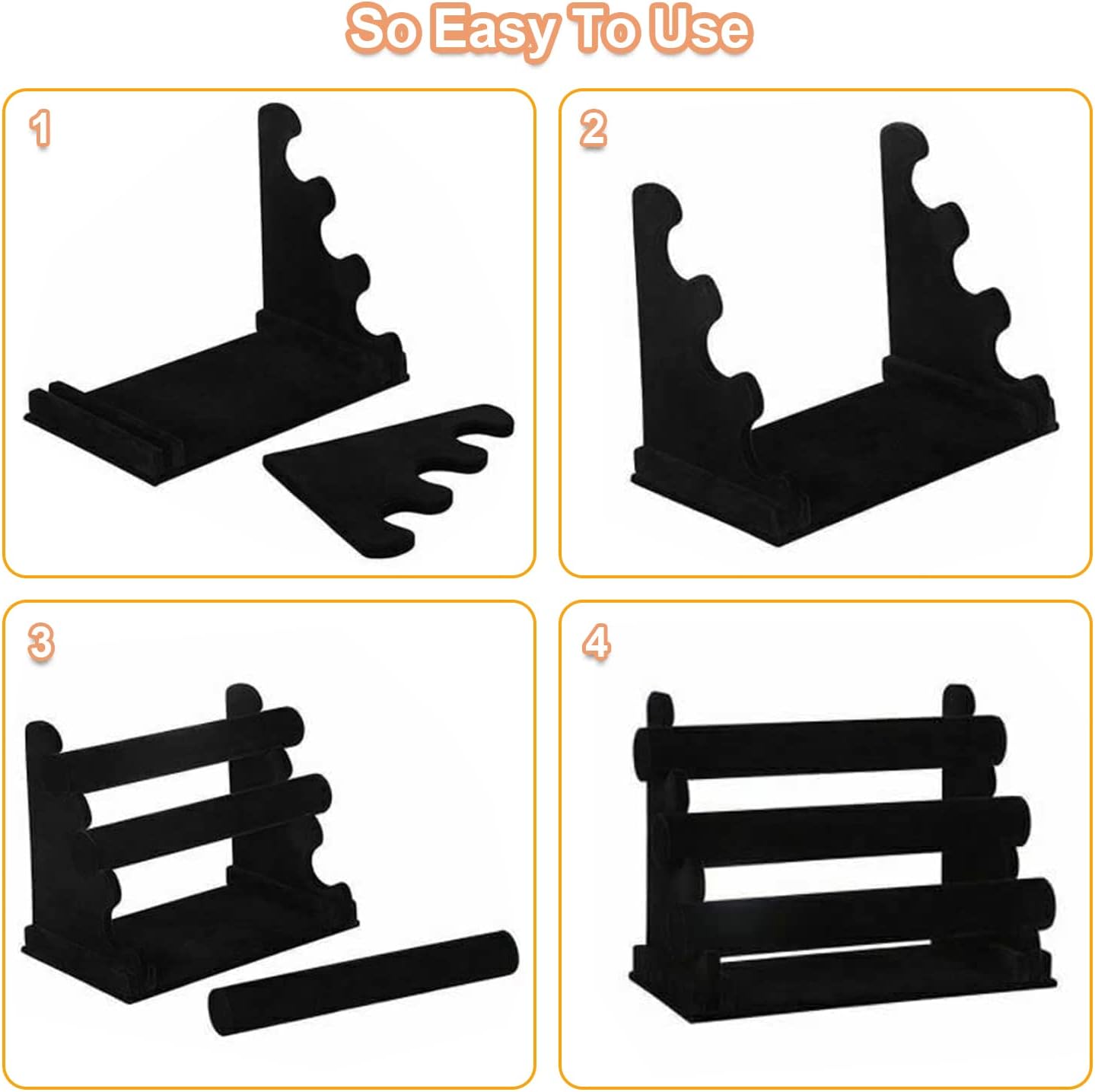 So Easy To Use

1

2

3

4