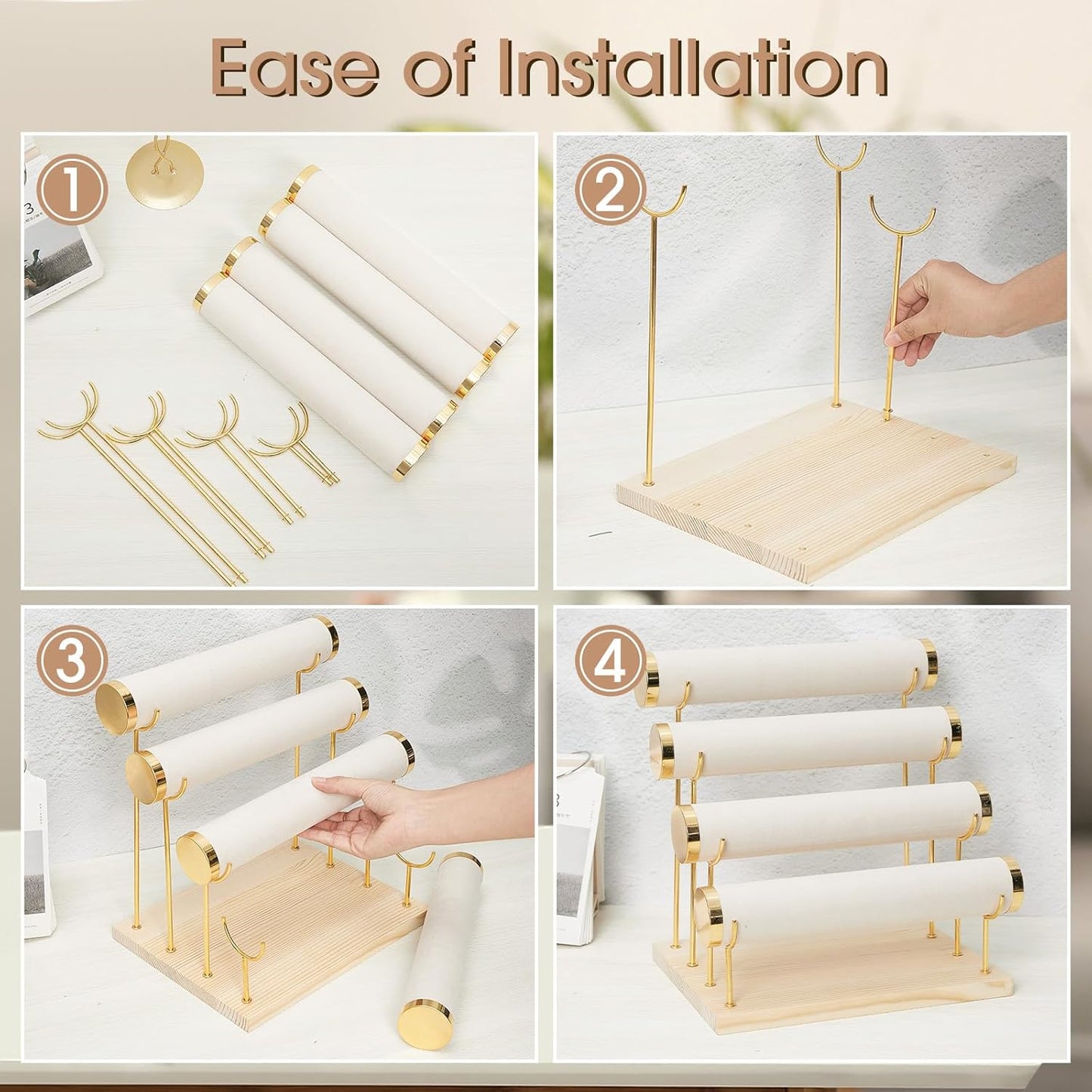 Ease of Installation

1

2

3

4