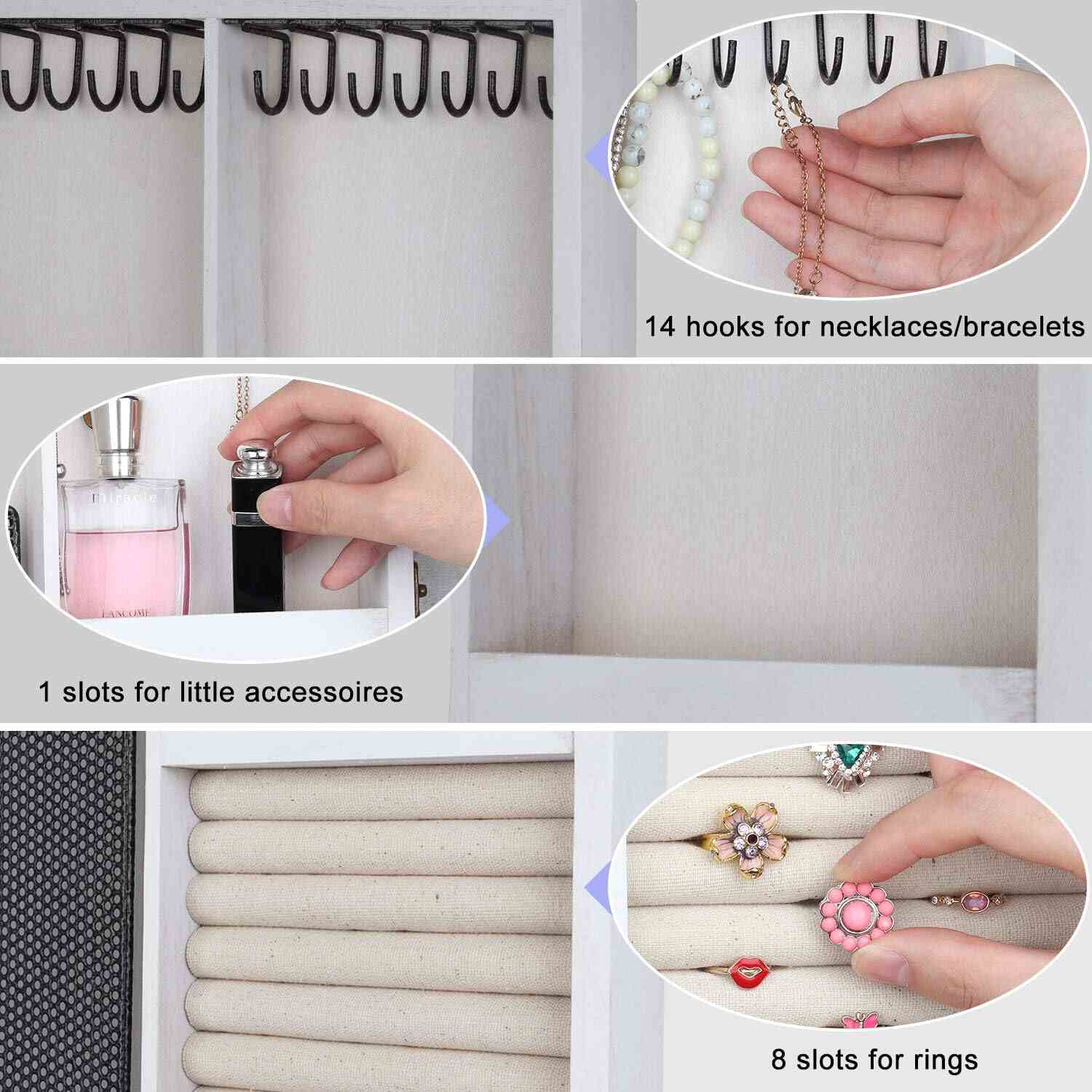 14 hooks for necklaces/bracelets

Miracle
LANCOME

1 slots for little accessoires

8 slots for rings